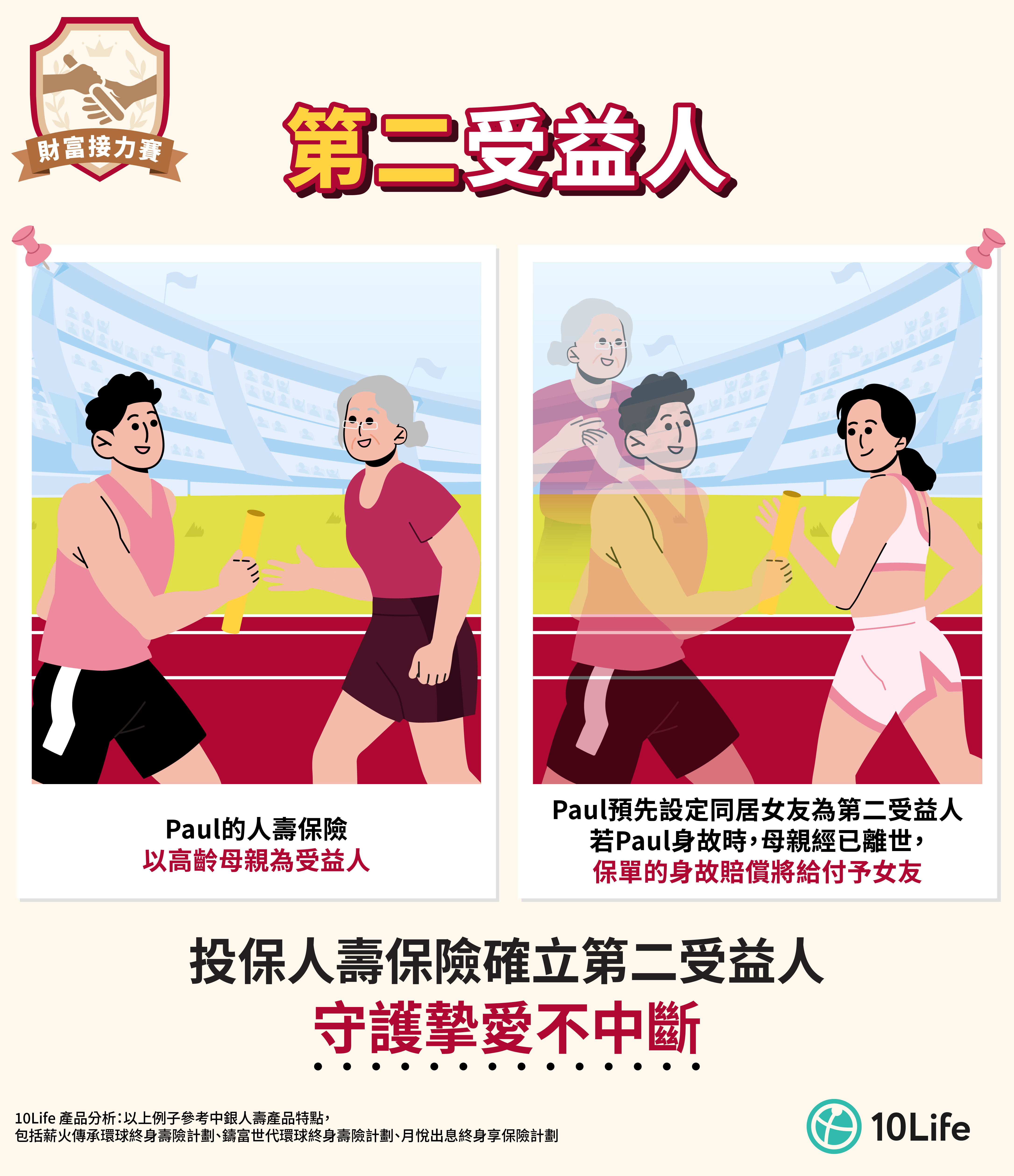 財富接力賽

第二受益人

Paul的人壽保險
以高齡母親為受益人

Paul預先設定同居女友為第二受益人
若Paul身故時，母親經已離世，
保單的身故賠償將給付予女友

投保人壽保險確立第二受益人
守護摯愛不中斷

10Life 產品分析：以上例子參考中銀人壽產品特點，
包括薪火傳承環球終身壽險計劃、鑄富世代環球終身壽險計劃、月悅出息終身享保險計劃

10Life