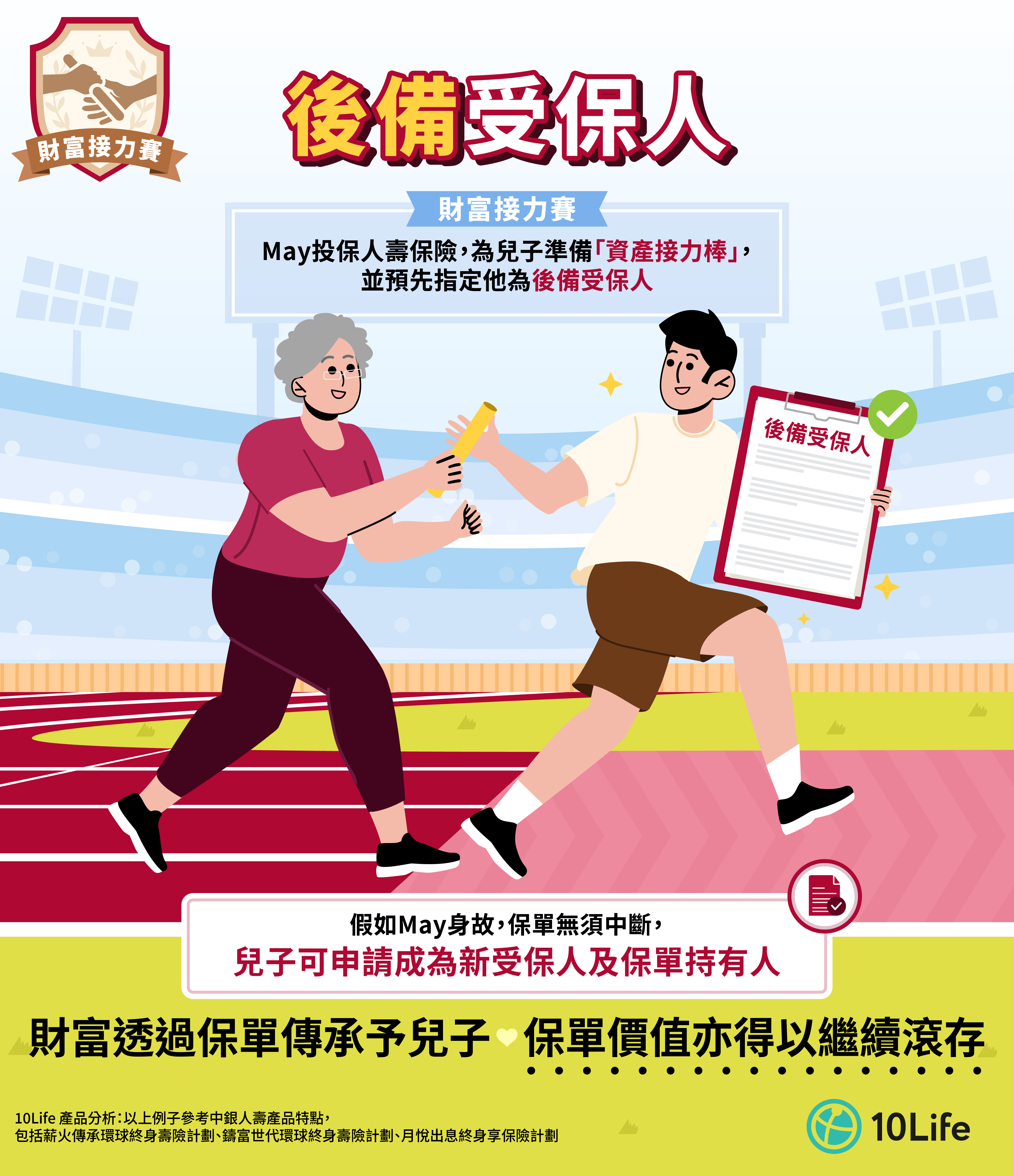 財富接力賽

後備受保人

財富接力賽

May投保人壽保險，為兒子準備「資產接力棒」，並預先指定他為後備受保人

後備受保人

假如May身故，保單無須中斷，
兒子可申請成為新受保人及保單持有人

財富透過保單傳承予兒子 保單價值亦得以繼續滾存

10Life 產品分析：以上例子參考中銀人壽產品特點，包括薪火傳承環球終身壽險計劃、鑄富世代環球終身壽險計劃、月悅出息終身享保險計劃

10Life